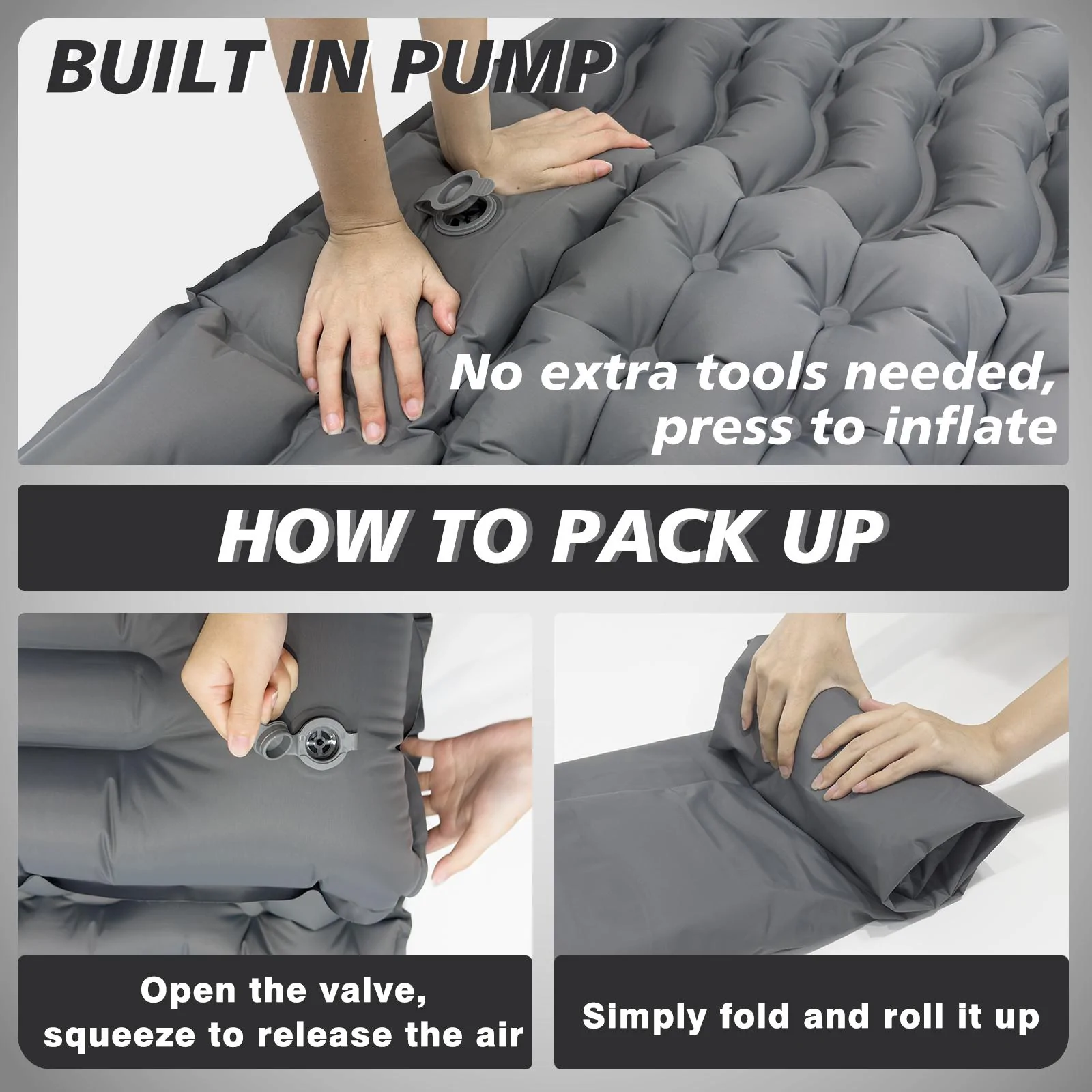 BUILT IN PUMP

No extra tools needed, press to inflate

HOW TO PACK UP

Open the valve, squeeze to release the air

Simply fold and roll it up